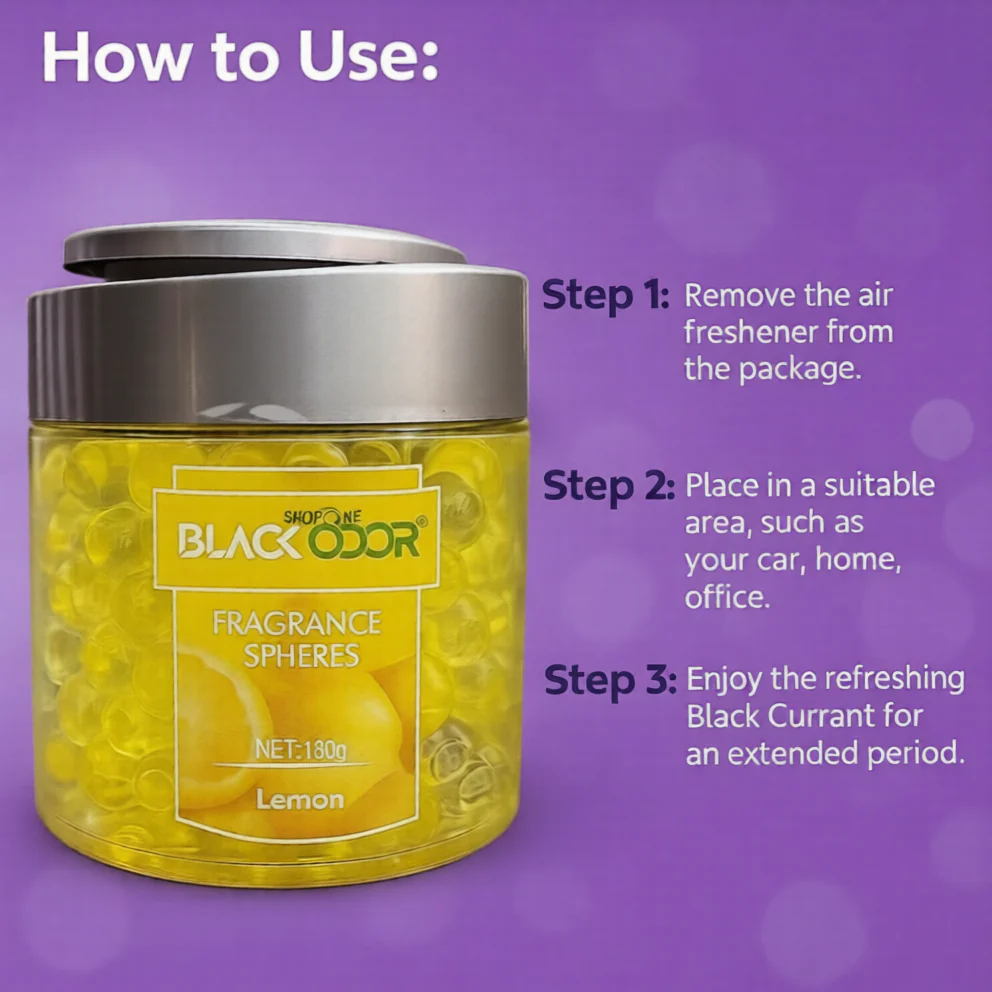 How to Use:

SHOPONE
BLACK ODOR®

FRAGRANCE SPHERES

NET:180g

Lemon

Step 1: Remove the air freshener from the package.

Step 2: Place in a suitable area, such as your car, home, office.

Step 3: Enjoy the refreshing Black Currant for an extended period.